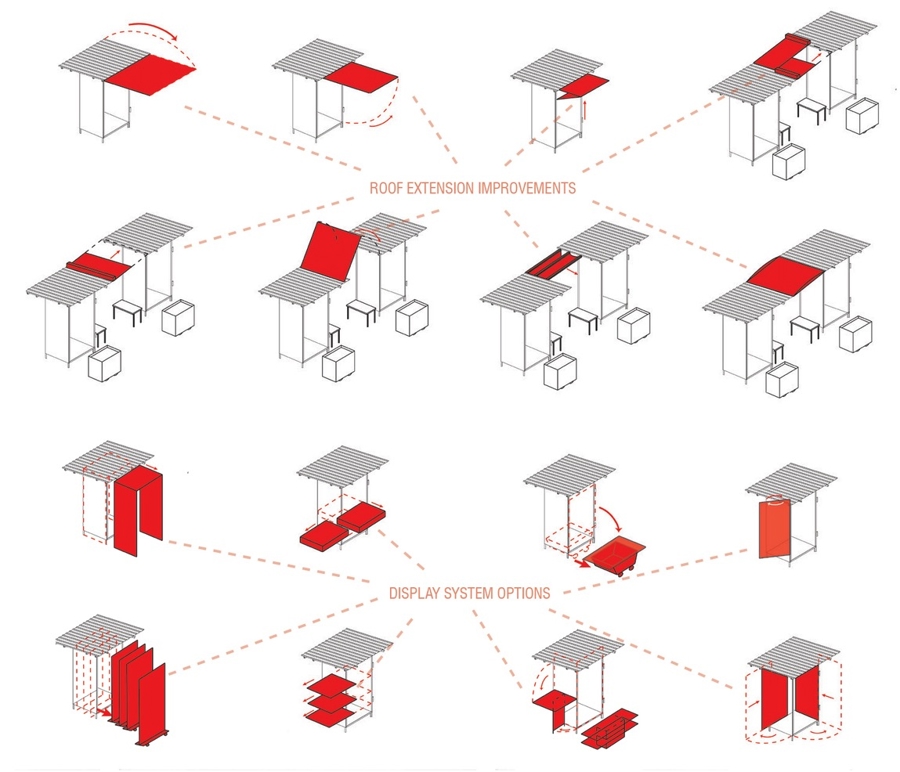 ROOF EXTENSION IMPROVEMENTS

DISPLAY SYSTEM OPTIONS